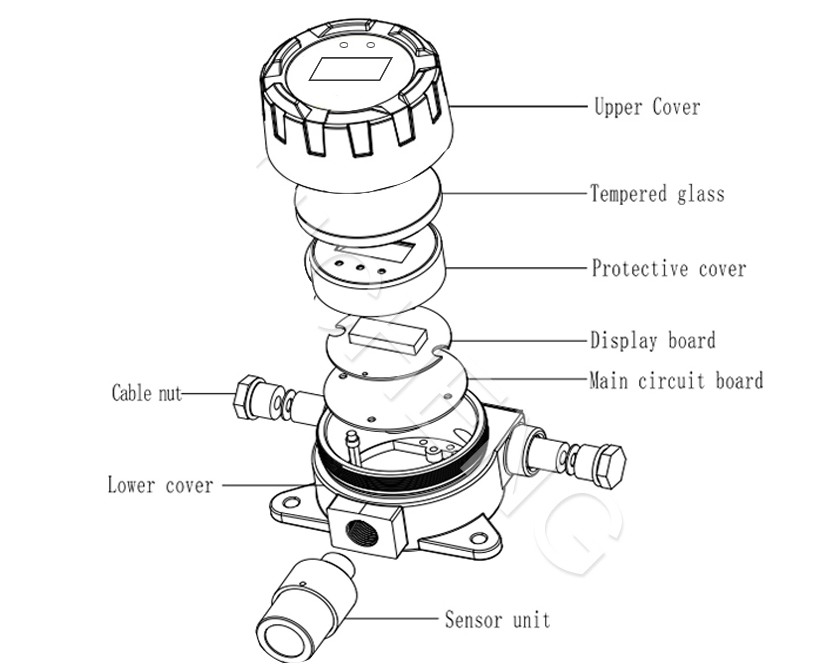 Upper Cover
Tempered glass
Protective cover
Display board
Main circuit board
Cable nut
Lower cover
Sensor unit